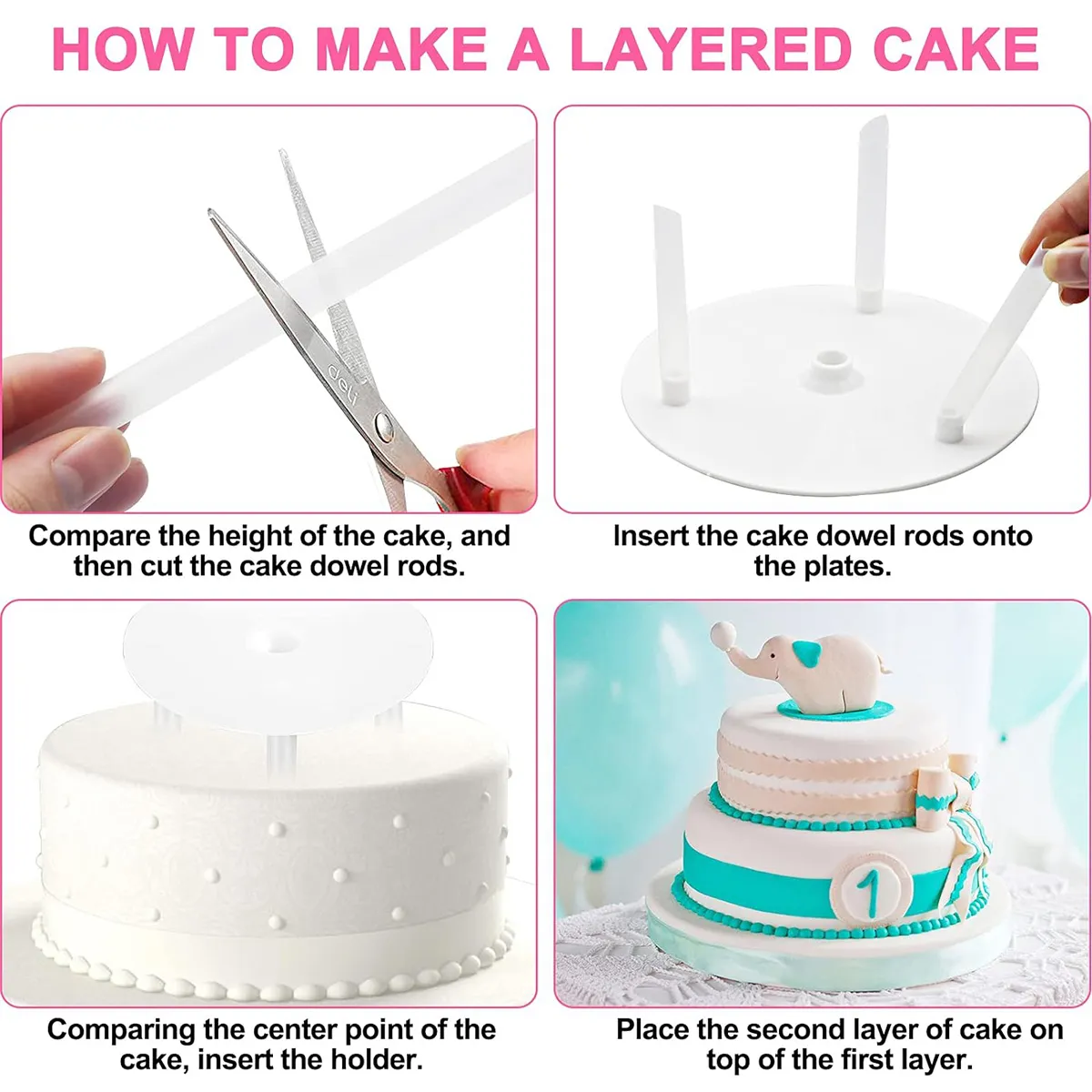 HOW TO MAKE A LAYERED CAKE

Compare the height of the cake, and then cut the cake dowel rods.

Insert the cake dowel rods onto the plates.

Comparing the center point of the cake, insert the holder.

Place the second layer of cake on top of the first layer.